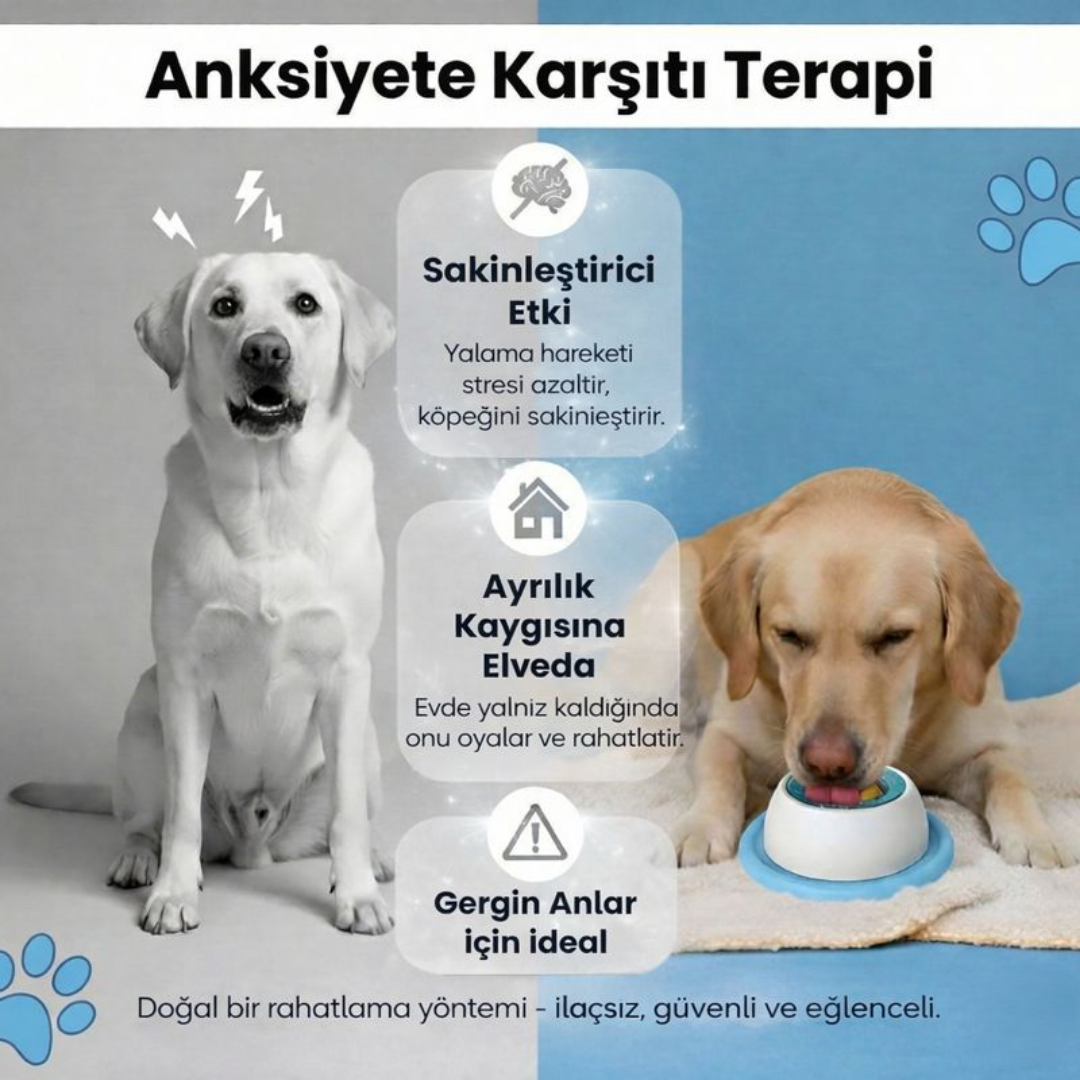 Anksiyete Karşıtı Terapi

Sakinleştirici Etki

Yalama hareketi stresi azaltir, köpeğini sakinieştirir.

Ayrılık Kaygısına Elveda

Evde yalniz kaldığında onu oyalar ve rahatlatir.

Gergin Anlar için ideal

Doğal bir rahatlama yöntemi - ilaçsız, güvenli ve eğlenceli.